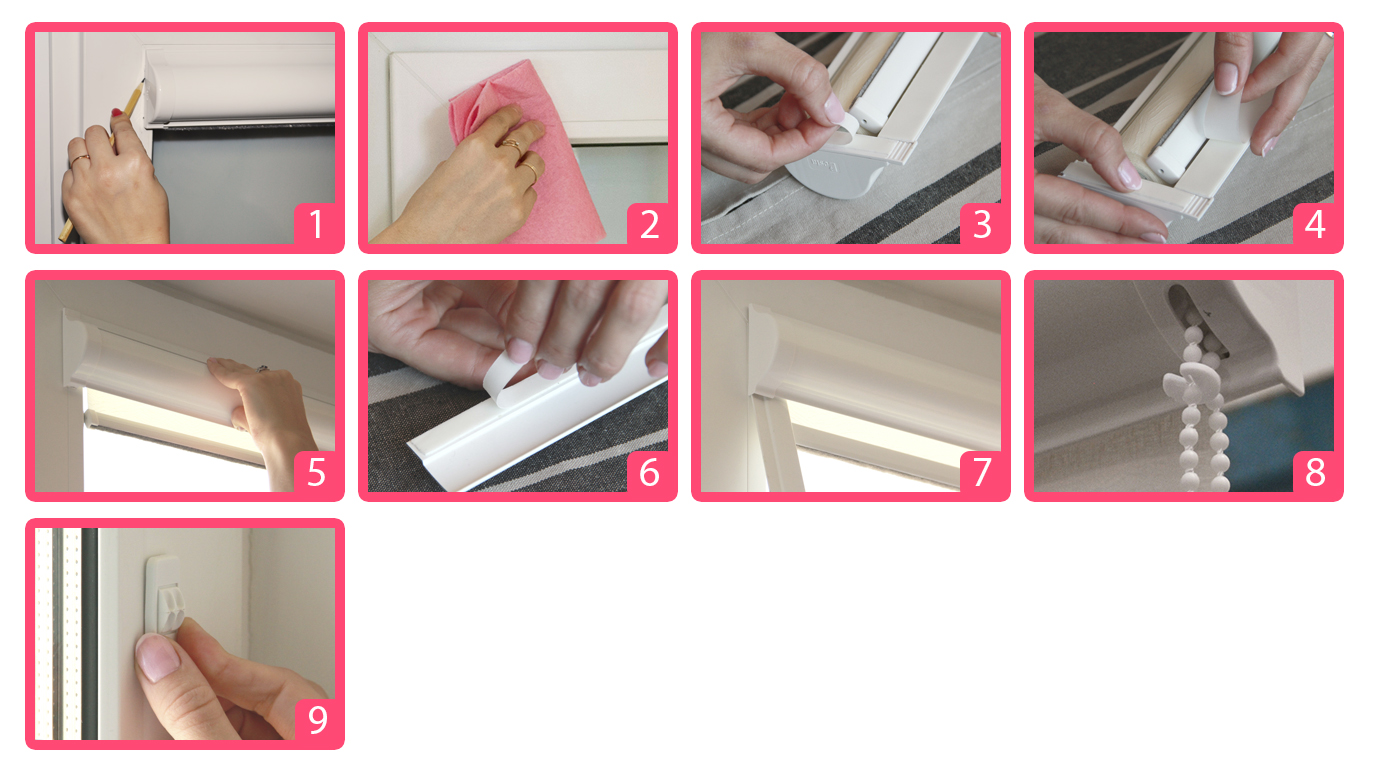 1

2

3

4

5

6

7

8

9