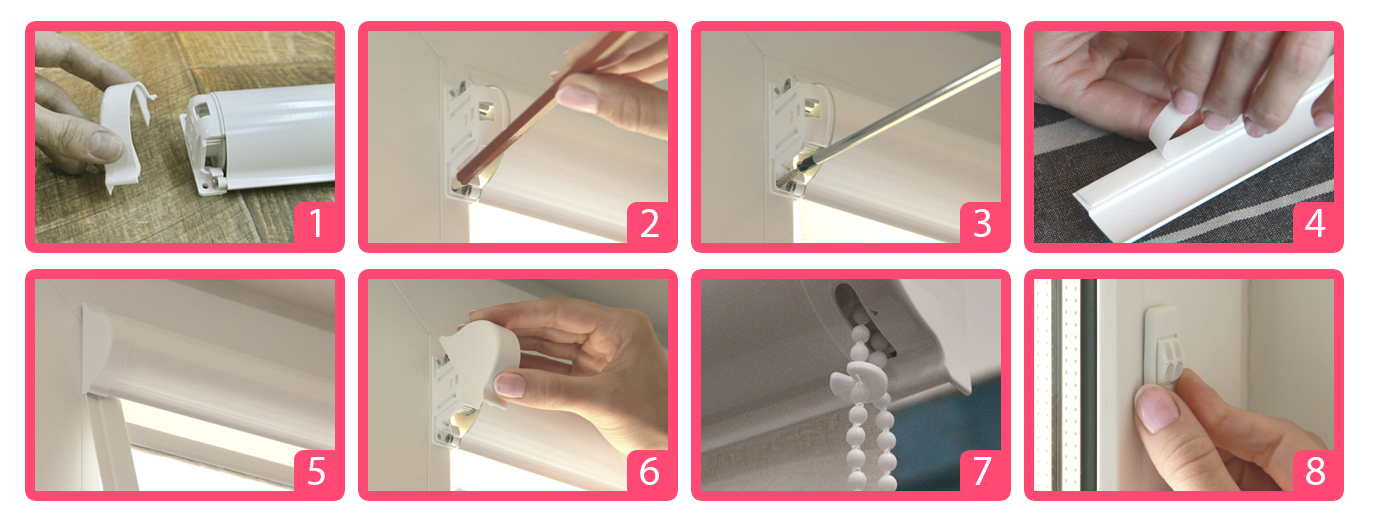 1

2

3

4

5

6

7

8