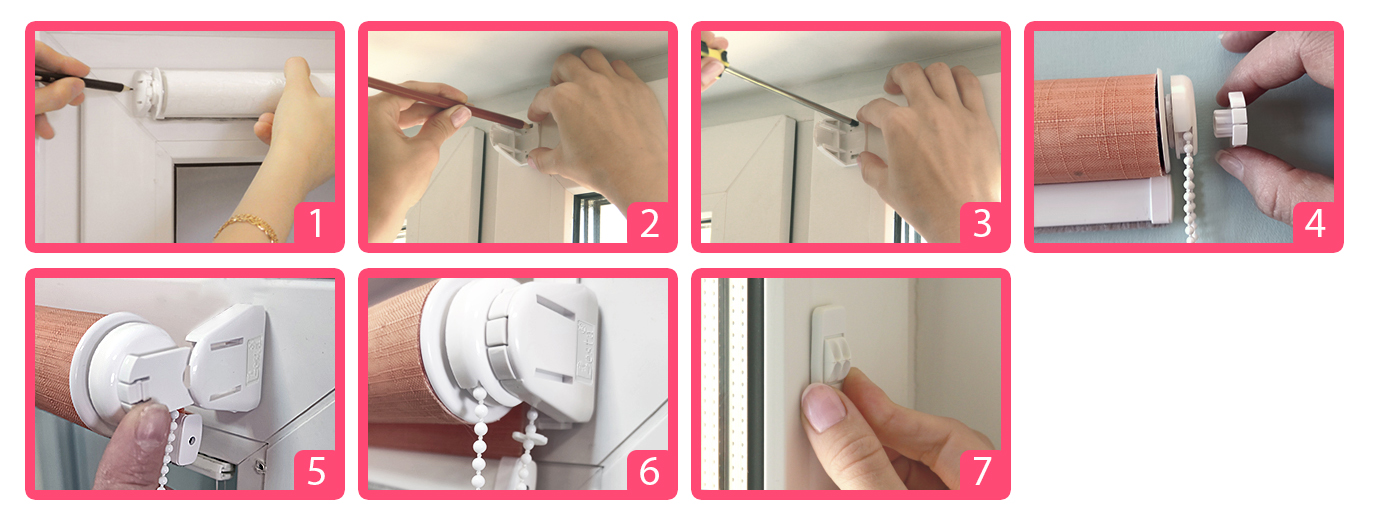 1

2

3

4

5

6

7